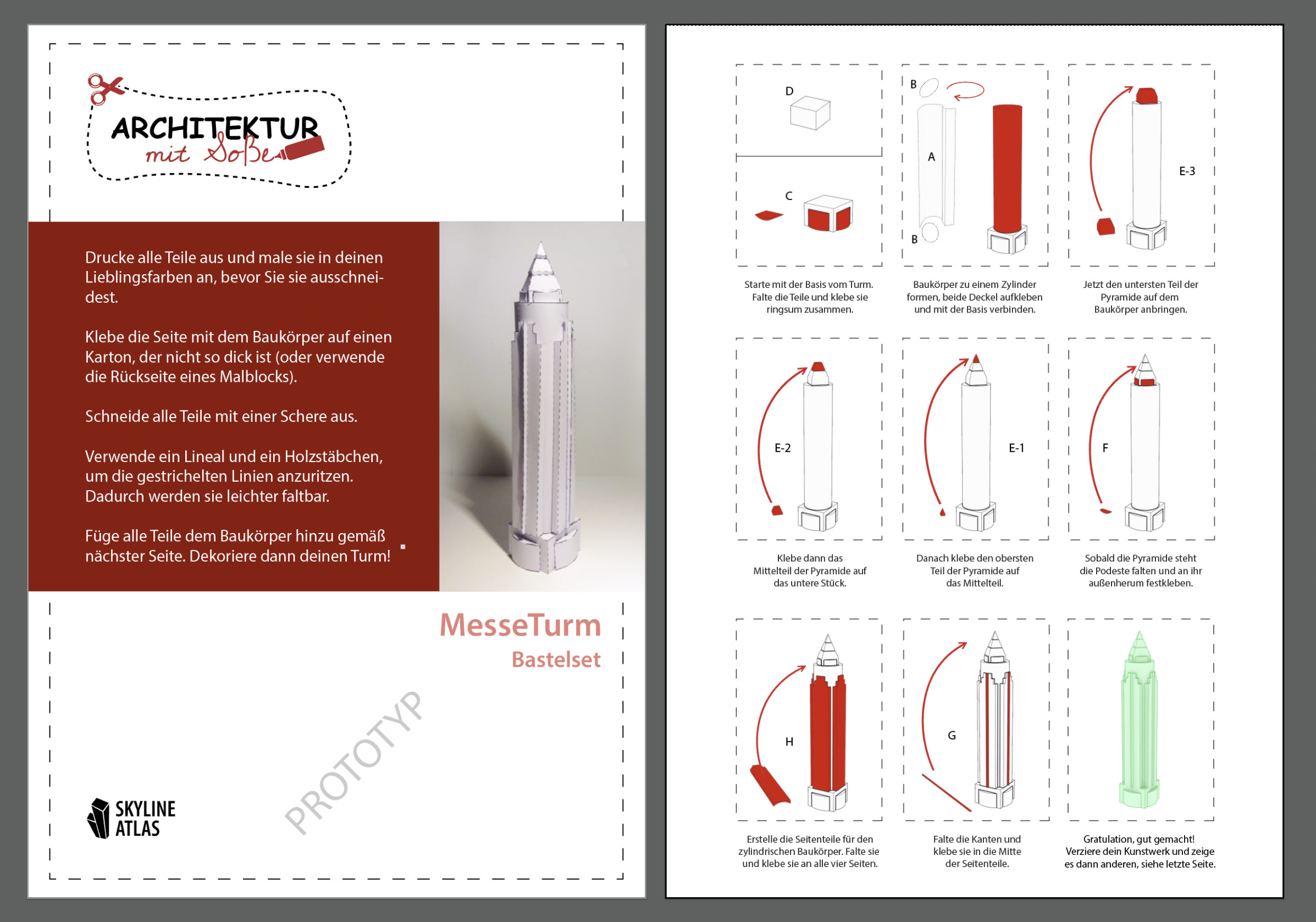 ARCHITEKTUR mit Soße

Drucke alle Teile aus und male sie in deinen Lieblingsfarben an, bevor Sie sie ausschneidest.

Klebe die Seite mit dem Baukörper auf einen Karton, der nicht so dick ist (oder verwende die Rückseite eines Malblocks).

Schneide alle Teile mit einer Schere aus.

Verwende ein Lineal und ein Holzstäbchen, um die gestrichelten Linien anzuritzen. Dadurch werden sie leichter faltbar.

Füge alle Teile dem Baukörper hinzu gemäß nächster Seite. Dekoriere dann deinen Turm!

MesseTurm
Bastelset

PROTOTYP

SKYLINE ATLAS

D

C

Starte mit der Basis vom Turm. Falte die Teile und klebe sie ringsum zusammen.

B
A
B

Baukörper zu einem Zylinder formen, beide Deckel aufkleben und mit der Basis verbinden.

E-3

Jetzt den untersten Teil der Pyramide auf dem Baukörper anbringen.

E-2

Klebe dann das Mittelteil der Pyramide auf das untere Stück.

E-1

Danach klebe den obersten Teil der Pyramide auf das Mittelteil.

F

Sobald die Pyramide steht die Podeste falten und an ihr außenherum festkleben.

H

Erstelle die Seitenteile für den zylindrischen Baukörper. Falte sie und klebe sie an alle vier Seiten.

G

Falte die Kanten und klebe sie in die Mitte der Seitenteile.

Gratulation, gut gemacht! Verziere dein Kunstwerk und zeige es dann anderen, siehe letzte Seite.