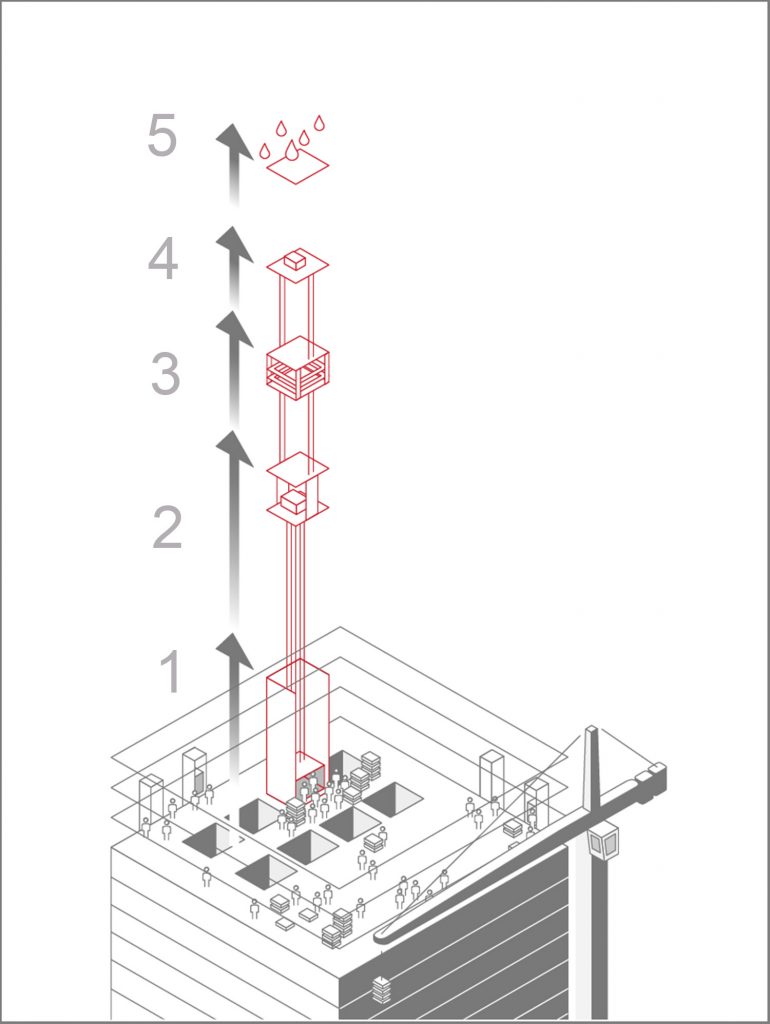 5
4
3
2
1