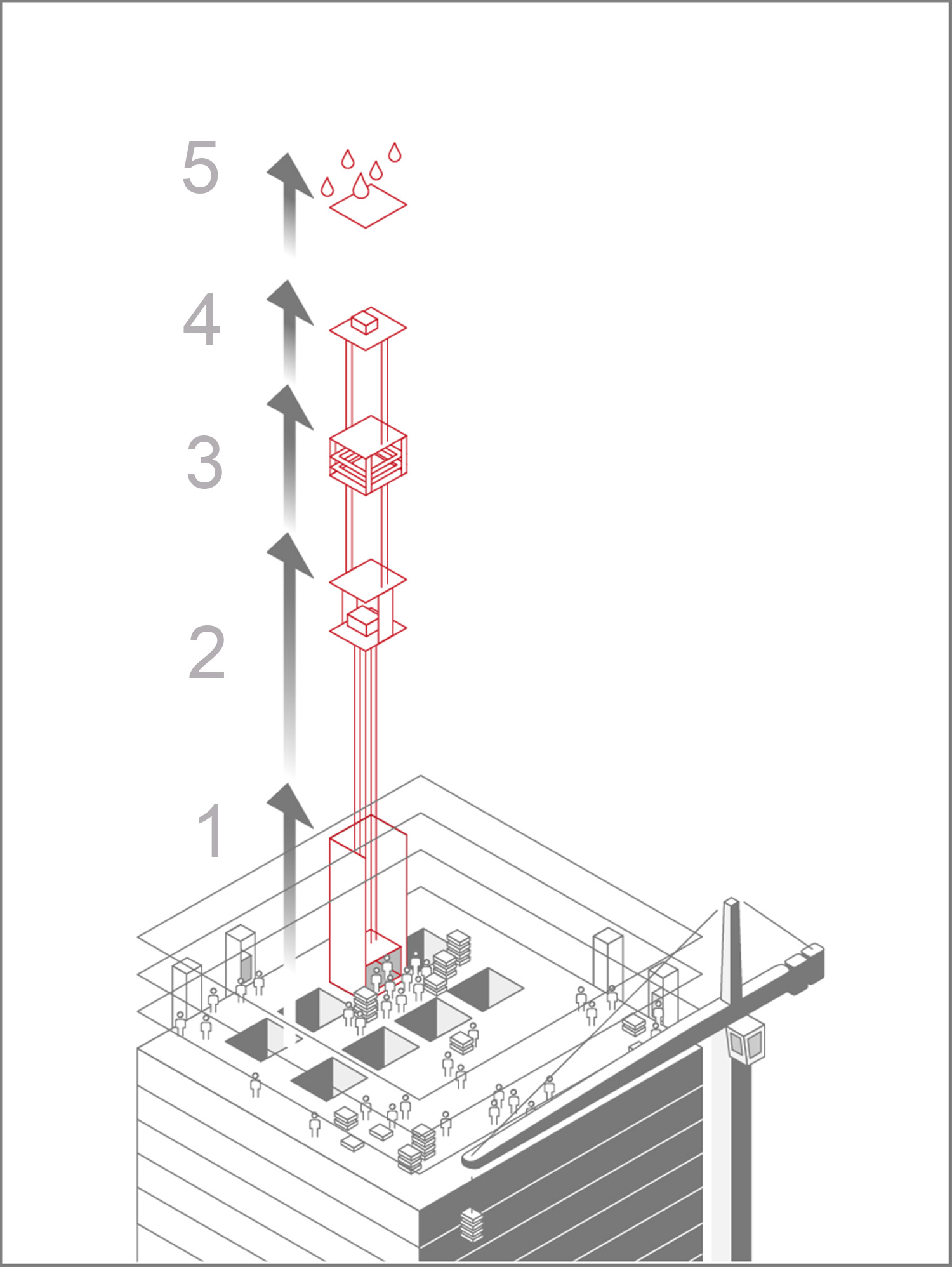 5

4

3

2

1