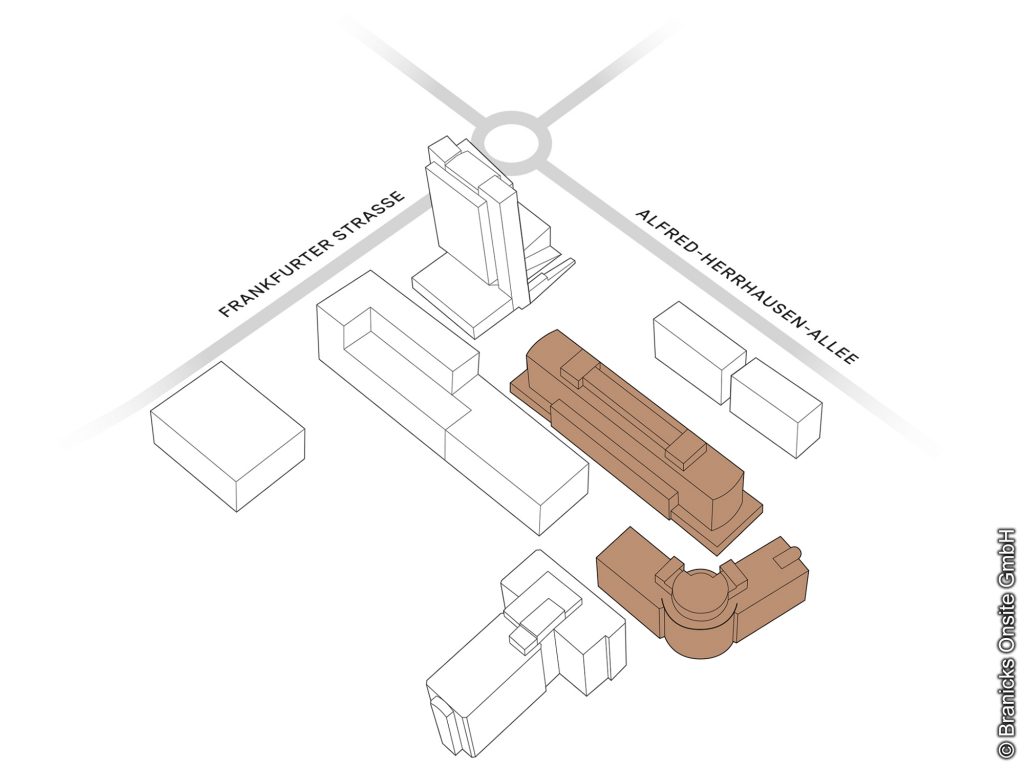 FRANKFURTER STRASSE

ALFRED-HERRHAUSEN-ALLEE

© Branicks Onsite GmbH